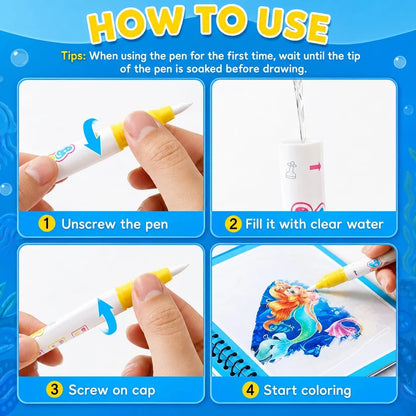 HOW TO USE

Tips: When using the pen for the first time, wait until the tip of the pen is soaked before drawing.

1 Unscrew the pen

2 Fill it with clear water

3 Screw on cap

4 Start coloring