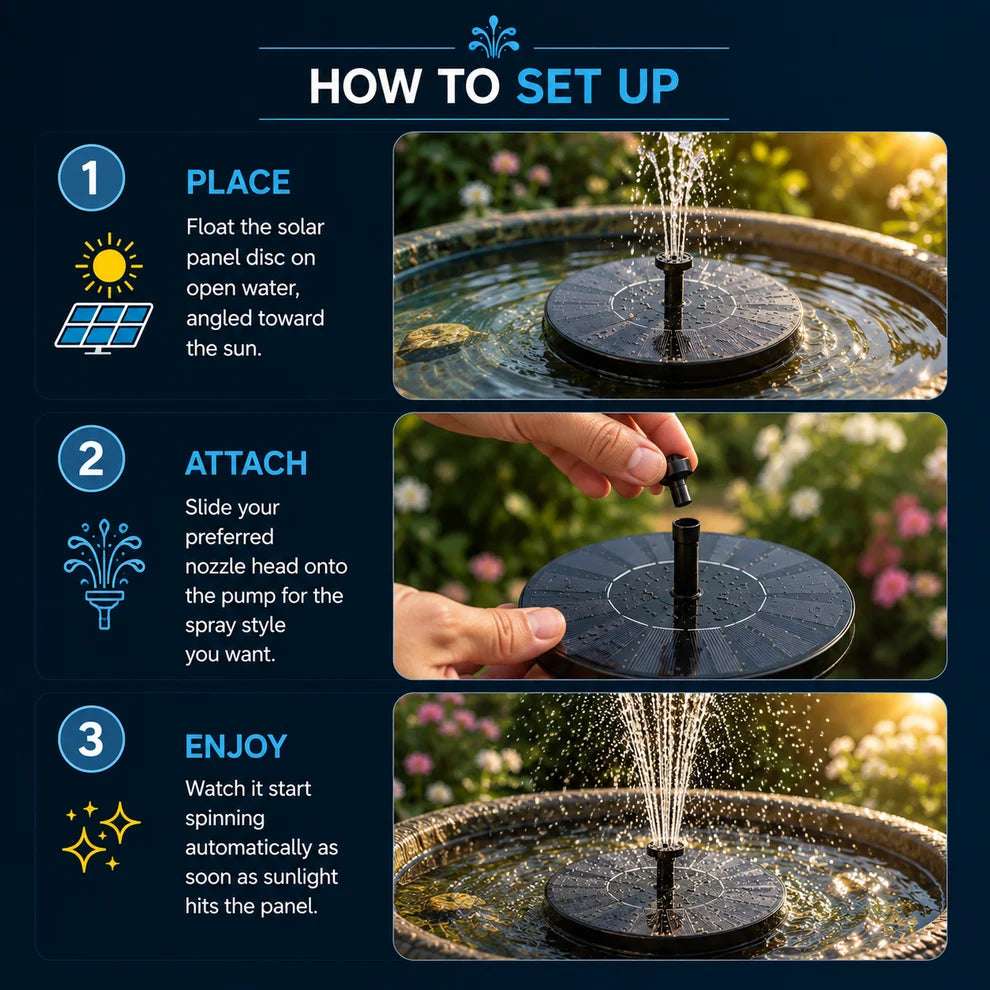 HOW TO SET UP

1

PLACE

Float the solar panel disc on open water, angled toward the sun.

2

ATTACH

Slide your preferred nozzle head onto the pump for the spray style you want.

3

ENJOY

Watch it start spinning automatically as soon as sunlight hits the panel.